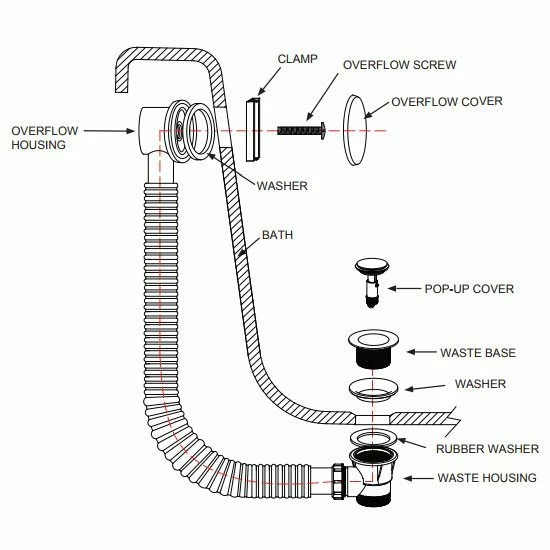 CLAMP

OVERFLOW SCREW

OVERFLOW COVER

OVERFLOW HOUSING

WASHER

BATH

POP-UP COVER

WASTE BASE

WASHER

RUBBER WASHER

WASTE HOUSING